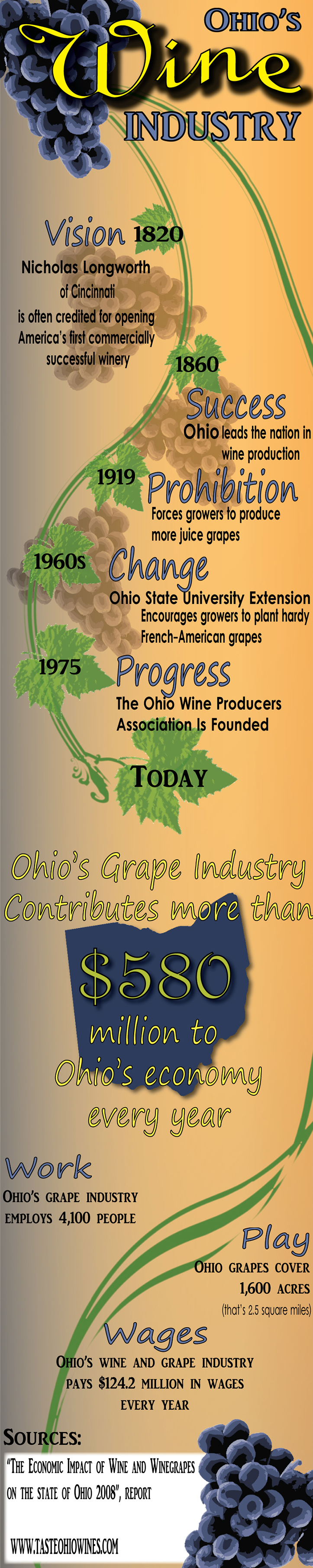 OHIO'S
Wine
INDUSTRY

Vision 1820
Nicholas Longworth of Cincinnati is often credited for opening America's first commercially successful winery

1860
Success
Ohio leads the nation in wine production

1919
Prohibition
Forces growers to produce more juice grapes

1960s
Change
Ohio State University Extension Encourages growers to plant hardy French-American grapes

1975
Progress
The Ohio Wine Producers Association Is Founded

TODAY

Ohio's Grape Industry Contributes more than

$580

million to Ohio's economy every year

Work
OHIO'S GRAPE INDUSTRY EMPLOYS 4,100 PEOPLE

Play
OHIO GRAPES COVER 1,600 ACRES
(that's 2.5 square miles)

Wages
OHIO'S WINE AND GRAPE INDUSTRY PAYS $124.2 MILLION IN WAGES EVERY YEAR

SOURCES:
"THE ECONOMIC IMPACT OF WINE AND WINEGRAPES ON THE STATE OF OHIO 2008", REPORT

WWW.TASTEOHIOWINES.COM