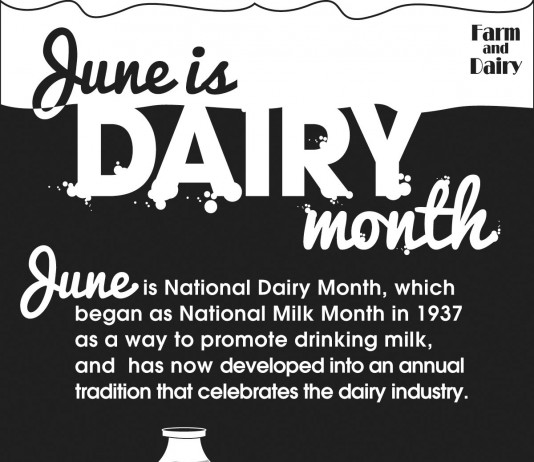 Farm and Dairy

June is DAIRY month

June is National Dairy Month, which began as National Milk Month in 1937 as a way to promote drinking milk, and has now developed into an annual tradition that celebrates the dairy industry.