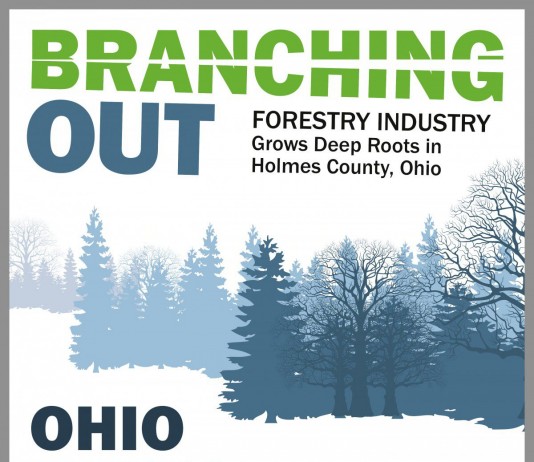 BRANCHING OUT

FORESTRY INDUSTRY
Grows Deep Roots in Holmes County, Ohio

OHIO