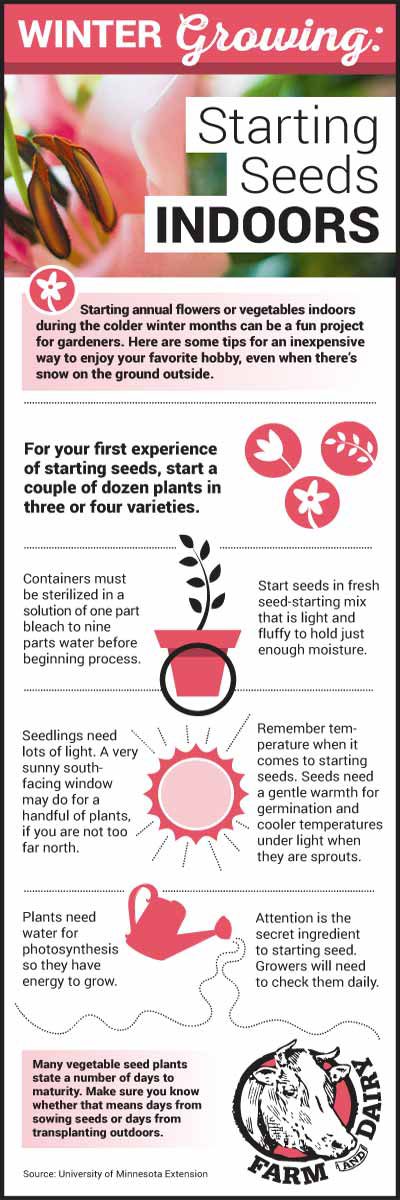 WINTER Growing:

Starting Seeds INDOORS

Starting annual flowers or vegetables indoors during the colder winter months can be a fun project for gardeners. Here are some tips for an inexpensive way to enjoy your favorite hobby, even when there's snow on the ground outside.

For your first experience of starting seeds, start a couple of dozen plants in three or four varieties.

Containers must be sterilized in a solution of one part bleach to nine parts water before beginning process.

Start seeds in fresh seed-starting mix that is light and fluffy to hold just enough moisture.

Seedlings need lots of light. A very sunny south-facing window may do for a handful of plants, if you are not too far north.

Remember temperature when it comes to starting seeds. Seeds need a gentle warmth for germination and cooler temperatures under light when they are sprouts.

Plants need water for photosynthesis so they have energy to grow.

Attention is the secret ingredient to starting seed. Growers will need to check them daily.

Many vegetable seed plants state a number of days to maturity. Make sure you know whether that means days from sowing seeds or days from transplanting outdoors.

FARM AND DAIRY

Source: University of Minnesota Extension