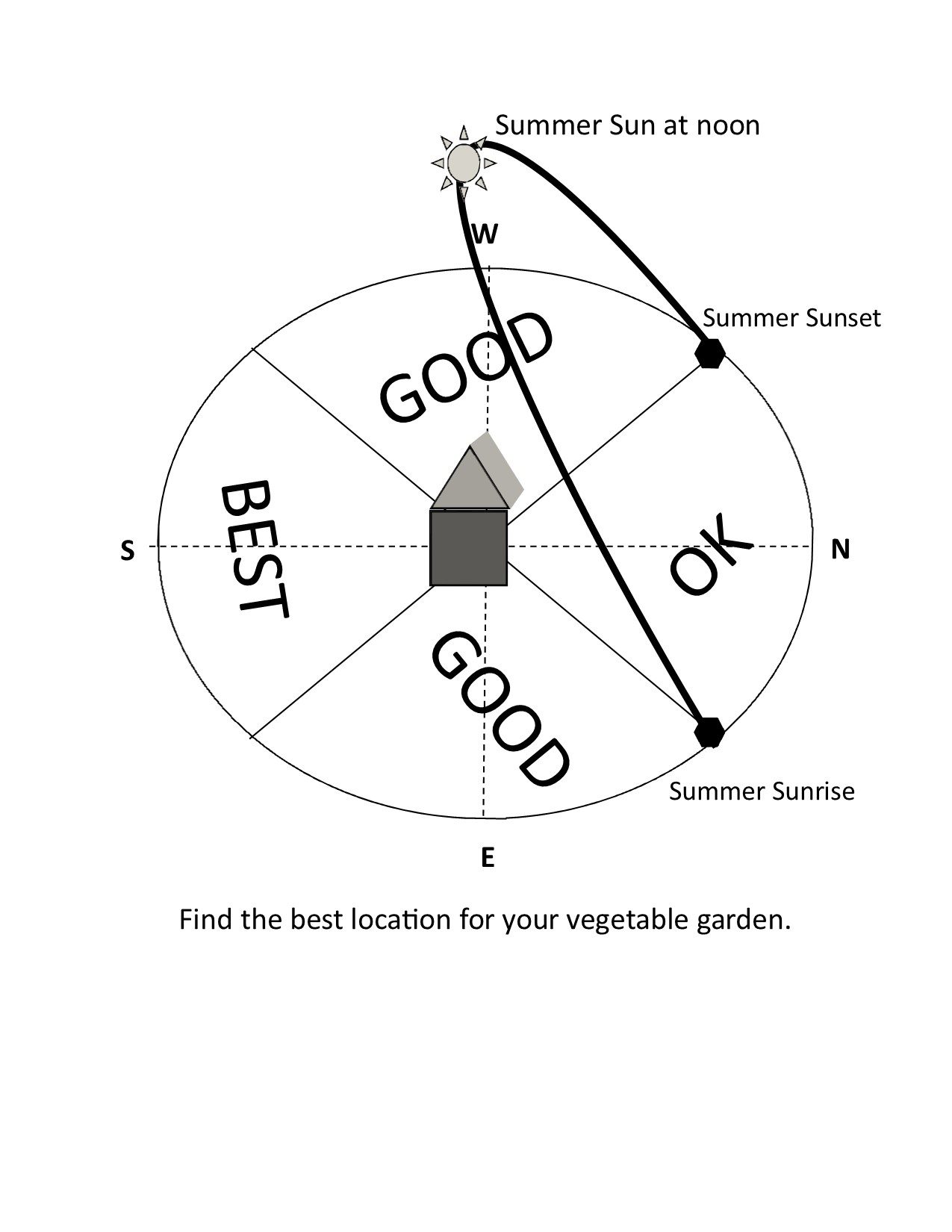 Summer Sun at noon

W

Summer Sunset

GOOD

BEST

S

OK

N

GOOD

Summer Sunrise

E

Find the best location for your vegetable garden.