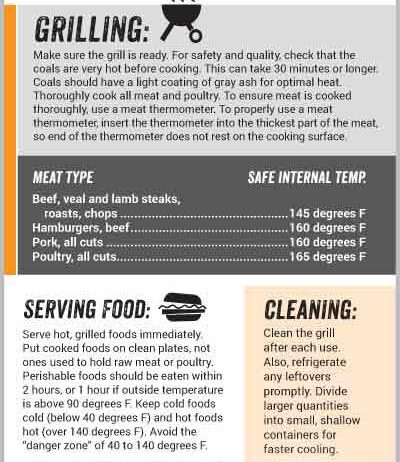 GRILLING:

Make sure the grill is ready. For safety and quality, check that the coals are very hot before cooking. This can take 30 minutes or longer. Coals should have a light coating of gray ash for optimal heat. Thoroughly cook all meat and poultry. To ensure meat is cooked thoroughly, use a meat thermometer. To properly use a meat thermometer, insert the thermometer into the thickest part of the meat, so end of the thermometer does not rest on the cooking surface.

| MEAT TYPE | SAFE INTERNAL TEMP. |
|---|---|
| Beef, veal and lamb steaks, roasts, chops | 145 degrees F |
| Hamburgers, beef | 160 degrees F |
| Pork, all cuts | 160 degrees F |
| Poultry, all cuts | 165 degrees F |

SERVING FOOD:

Serve hot, grilled foods immediately. Put cooked foods on clean plates, not ones used to hold raw meat or poultry. Perishable foods should be eaten within 2 hours, or 1 hour if outside temperature is above 90 degrees F. Keep cold foods cold (below 40 degrees F) and hot foods hot (over 140 degrees F). Avoid the "danger zone" of 40 to 140 degrees F.

CLEANING:

Clean the grill after each use. Also, refrigerate any leftovers promptly. Divide larger quantities into small, shallow containers for faster cooling.