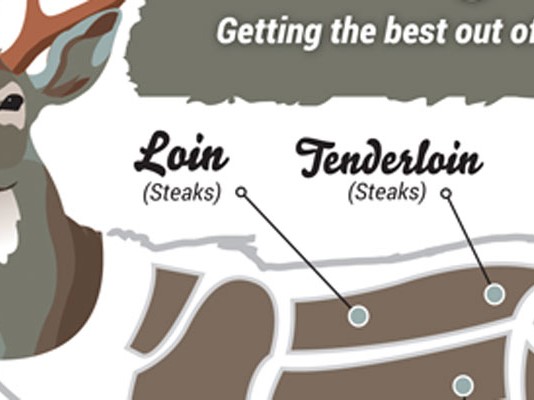 Getting the best out of

Loin
(Steaks)

Tenderloin
(Steaks)