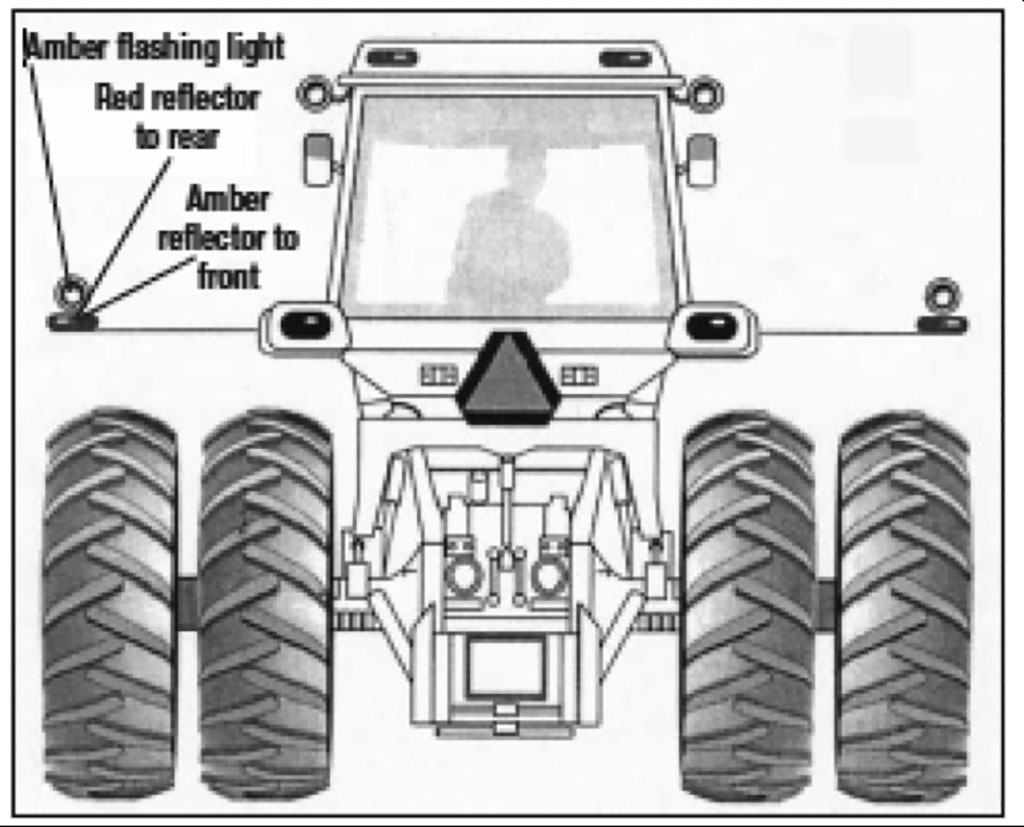 Amber flashing light
Red reflector to rear
Amber reflector to front